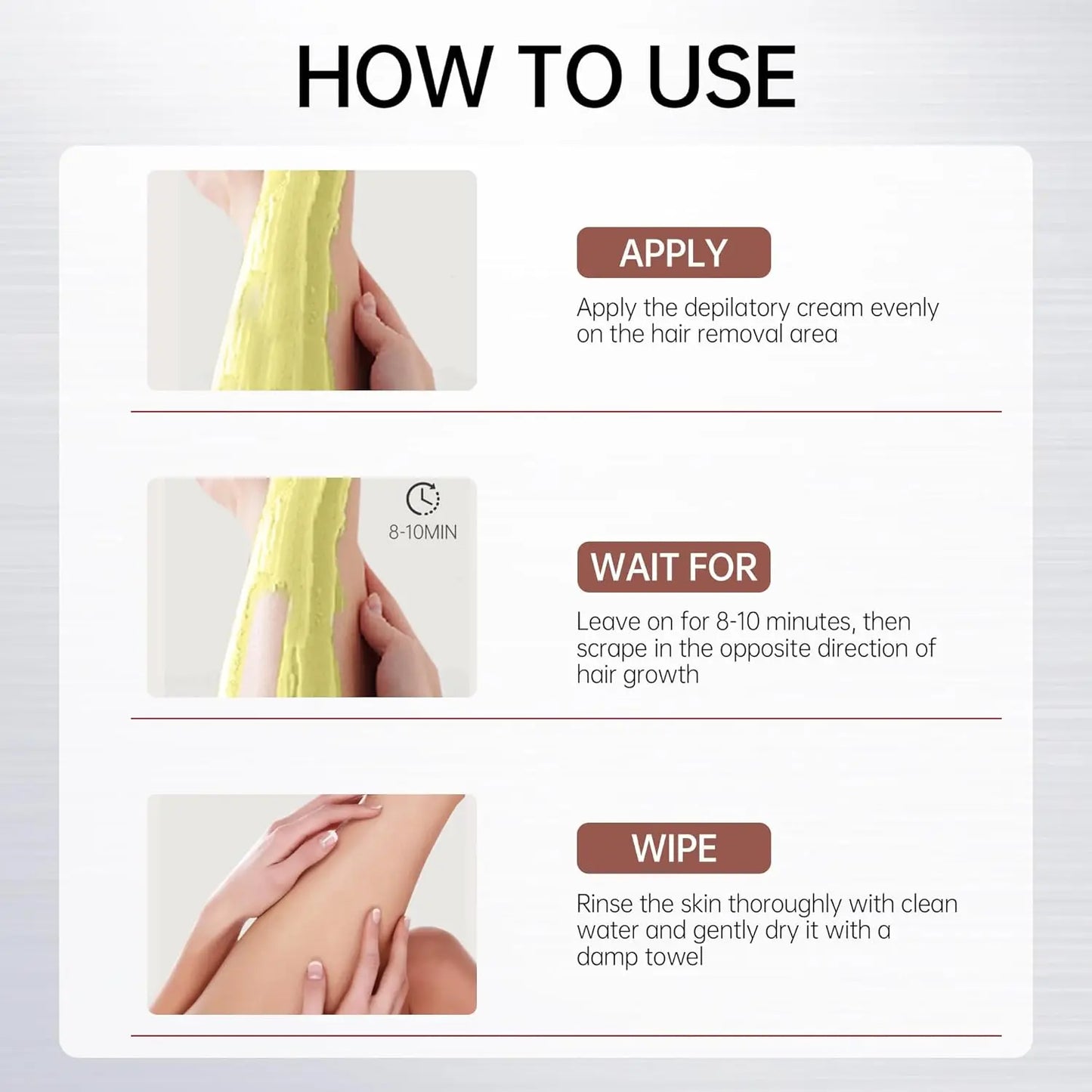 HOW TO USE

APPLY

Apply the depilatory cream evenly on the hair removal area

8-10MIN

WAIT FOR

Leave on for 8-10 minutes, then scrape in the opposite direction of hair growth

WIPE

Rinse the skin thoroughly with clean water and gently dry it with a damp towel