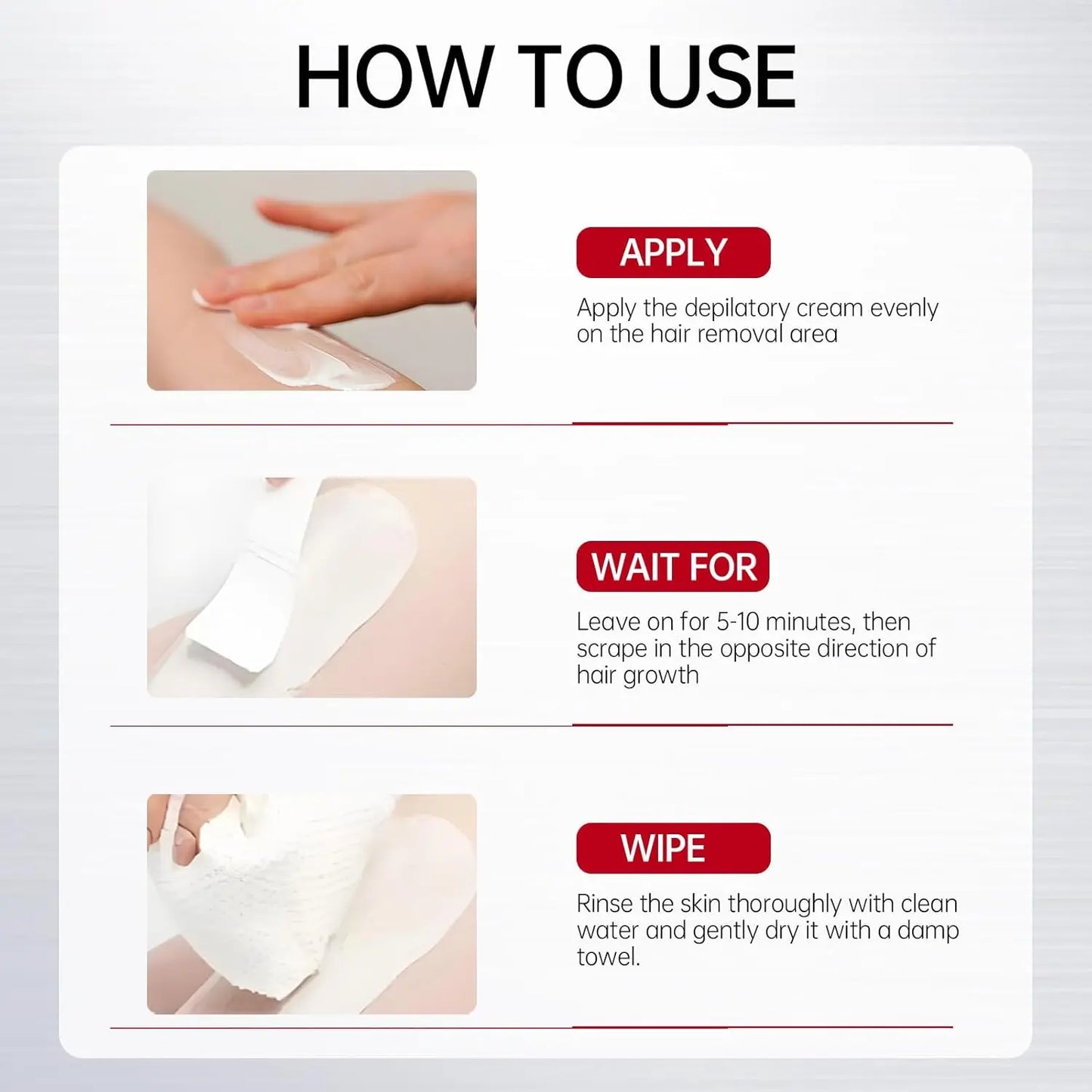 HOW TO USE

APPLY

Apply the depilatory cream evenly on the hair removal area

WAIT FOR

Leave on for 5-10 minutes, then scrape in the opposite direction of hair growth

WIPE

Rinse the skin thoroughly with clean water and gently dry it with a damp towel.