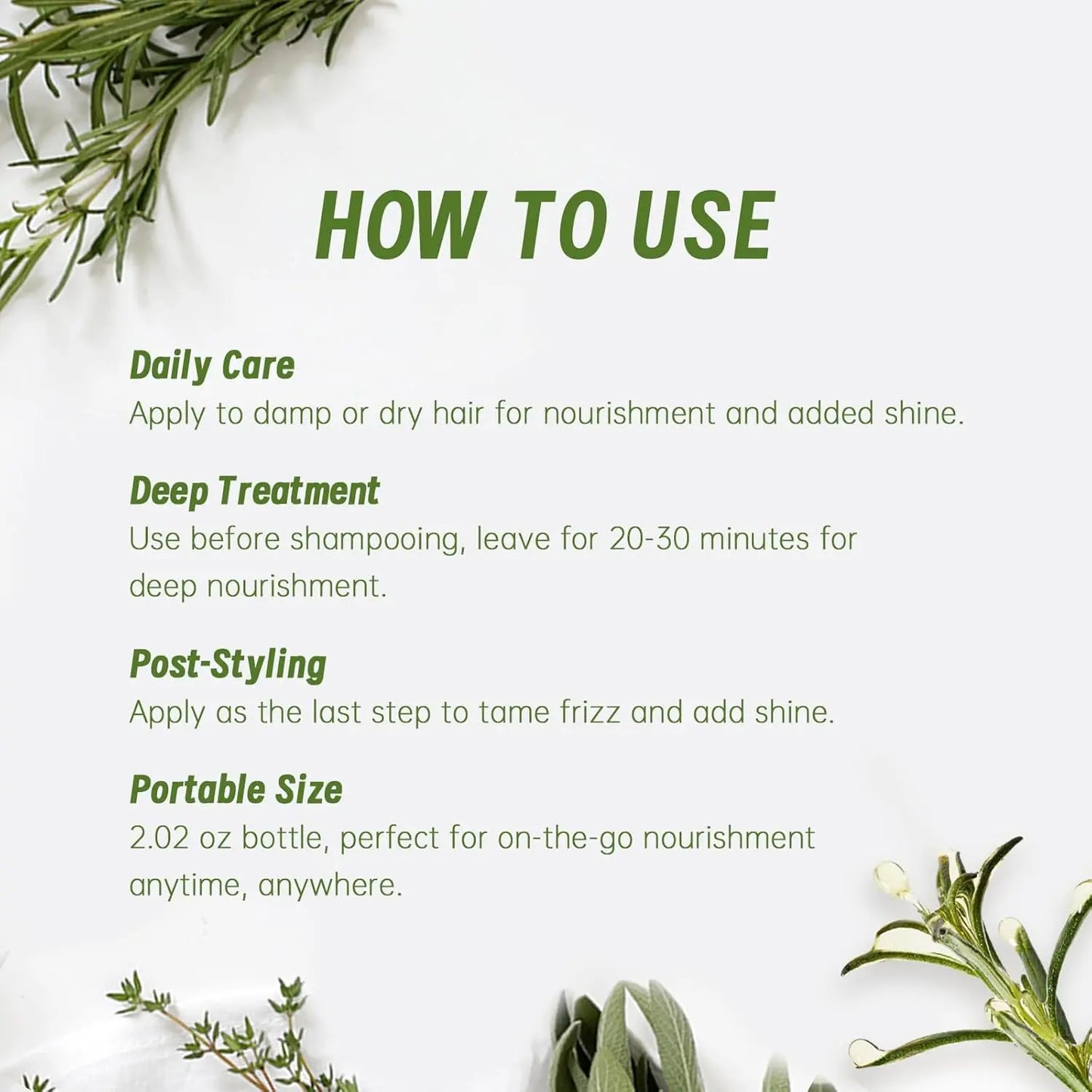 HOW TO USE

Daily Care
Apply to damp or dry hair for nourishment and added shine.

Deep Treatment
Use before shampooing, leave for 20-30 minutes for deep nourishment.

Post-Styling
Apply as the last step to tame frizz and add shine.

Portable Size
2.02 oz bottle, perfect for on-the-go nourishment anytime, anywhere.