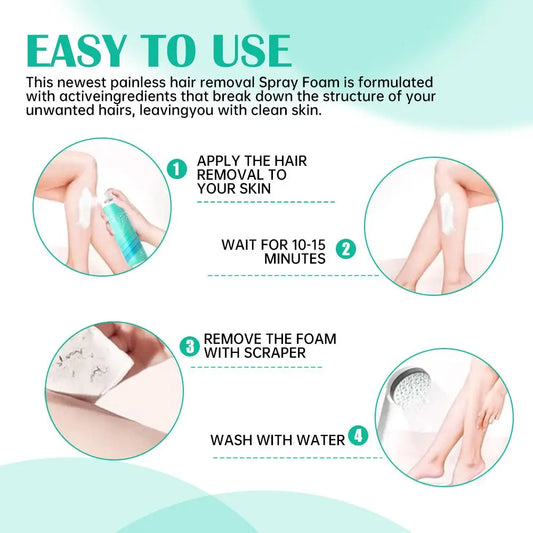 EASY TO USE

This newest painless hair removal Spray Foam is formulated with activeingredients that break down the structure of your unwanted hairs, leavingyou with clean skin.

1 APPLY THE HAIR REMOVAL TO YOUR SKIN

WAIT FOR 10-15 MINUTES 2

3 REMOVE THE FOAM WITH SCRAPER

WASH WITH WATER 4