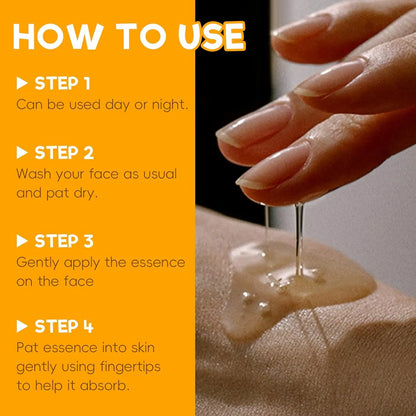 HOW TO USE

▶ STEP 1
Can be used day or night.

▶ STEP 2
Wash your face as usual and pat dry.

▶ STEP 3
Gently apply the essence on the face

▶ STEP 4
Pat essence into skin gently using fingertips to help it absorb.